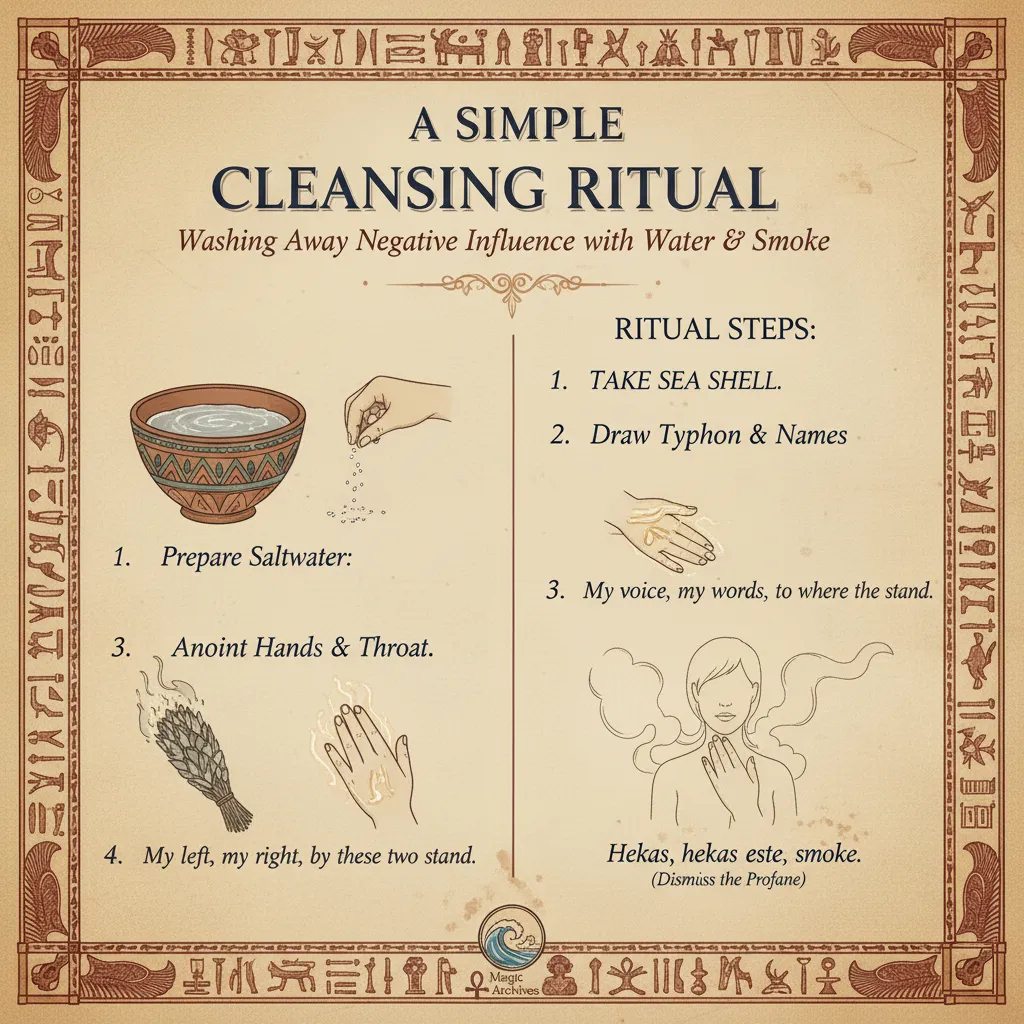 A SIMPLE
CLEANSING RITUAL

Washing Away Negative Influence with Water & Smoke

1. Prepare Saltwater:

3. Anoint Hands & Throat.

4. My left, my right, by these two stand.

RITUAL STEPS:

1. TAKE SEA SHELL.

2. Draw Typhon & Names

3. My voice, my words, to where the stand.

Hekas, hekas este, smoke.
(Dismiss the Profane)

Magic Archives