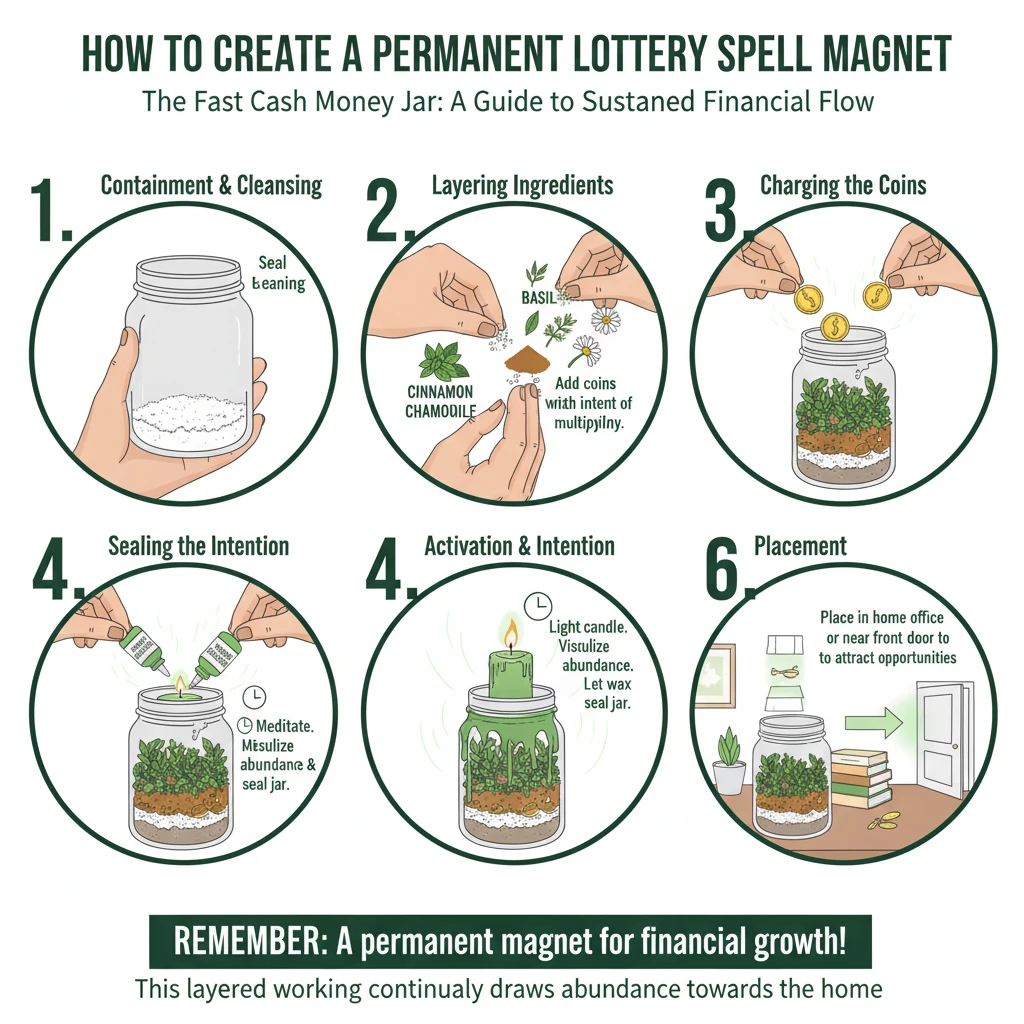 HOW TO CREATE A PERMANENT LOTTERY SPELL MAGNET

The Fast Cash Money Jar: A Guide to Sustaned Financial Flow

1. Containment & Cleansing

Seal beaning

2. Layering Ingredients

BASIL

CINNAMON CHAMODILE

Add coins with intent of multipiylny.

3. Charging the Coins

4. Sealing the Intention

Meditate. Misulize abundane & seal jar.

4. Activation & Intention

Light candle. Visulize abundance. Let wax seal jar.

6. Placement

Place in home office or near front door to to attract opportunities

REMEMBER: A permanent magnet for financial growth!

This layered working continualy draws abundance towards the home